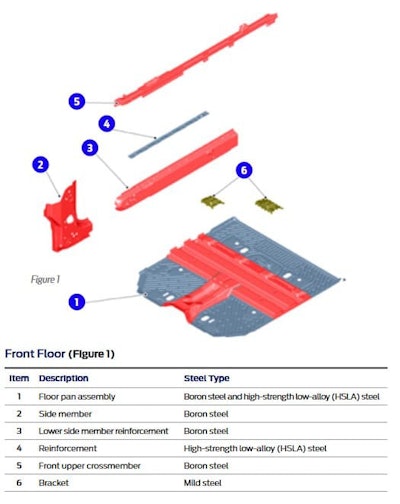 5

4

3

2

6

Figure 1

1

Front Floor (Figure 1)

| Item | Description | Steel Type |
|---|---|---|
| 1 | Floor pan assembly | Boron steel and high-strength low-alloy (HSLA) steel |
| 2 | Side member | Boron steel |
| 3 | Lower side member reinforcement | Boron steel |
| 4 | Reinforcement | High-strength low-alloy (HSLA) steel |
| 5 | Front upper crossmember | Boron steel |
| 6 | Bracket | Mild steel |